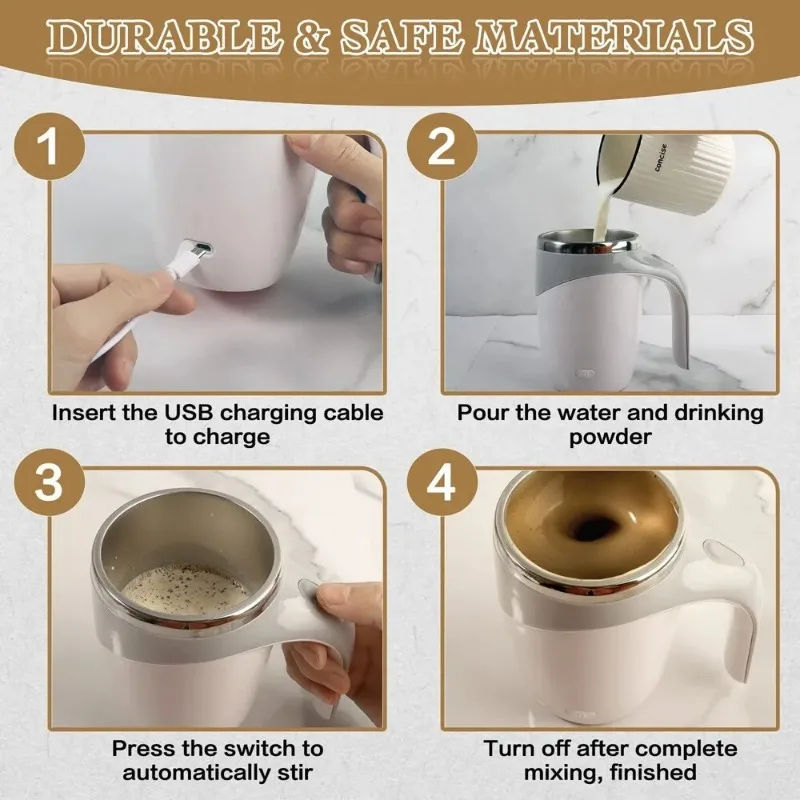 DURABLE & SAFE MATERIALS

1

Insert the USB charging cable to charge

2

concise

Pour the water and drinking powder

3

Press the switch to automatically stir

4

Turn off after complete mixing, finished